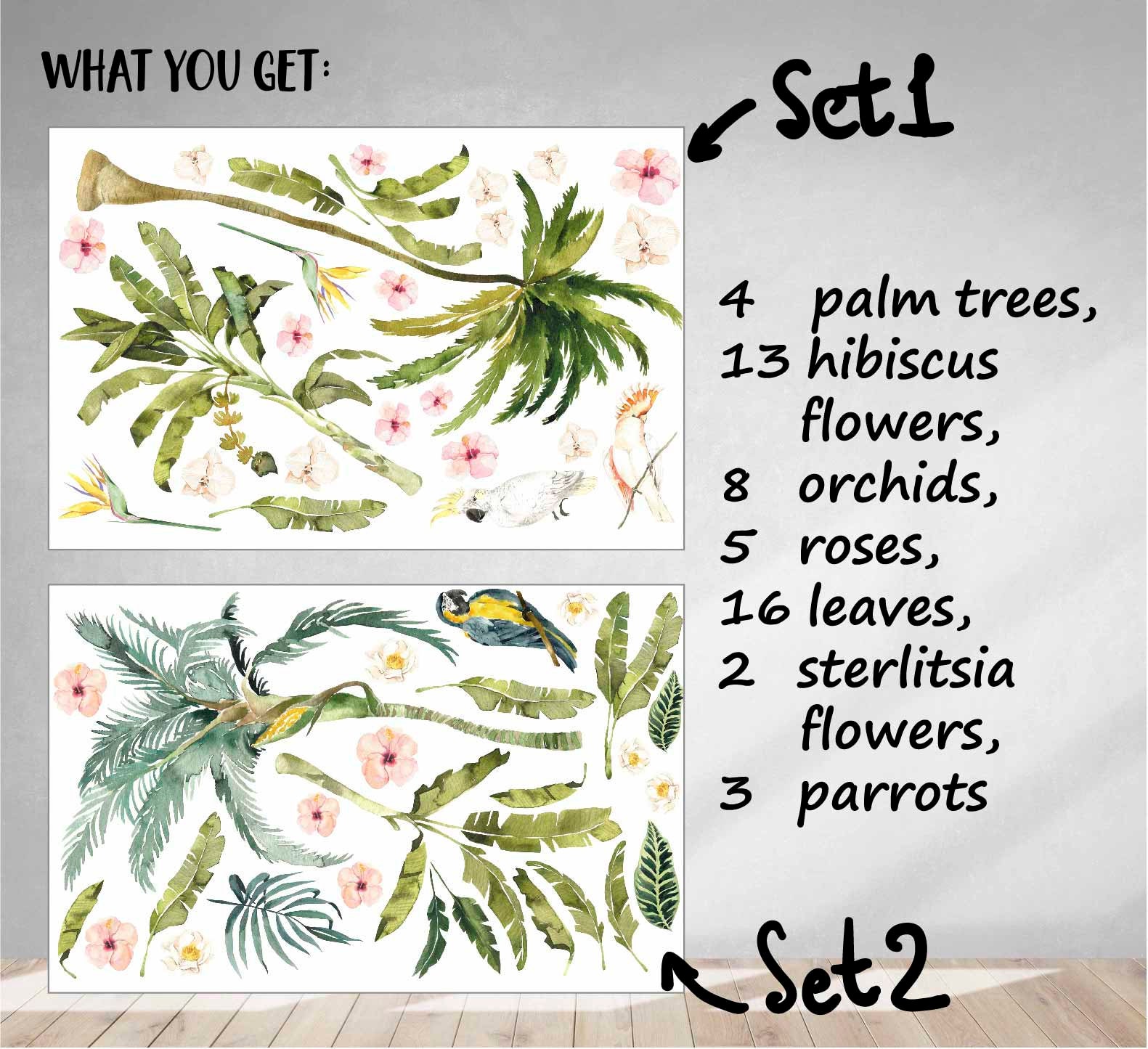 WHAT YOU GET:

Set1

4 palm trees,
13 hibiscus flowers,
8 orchids,
5 roses,
16 leaves,
2 sterlitsia flowers,
3 parrots

Set2